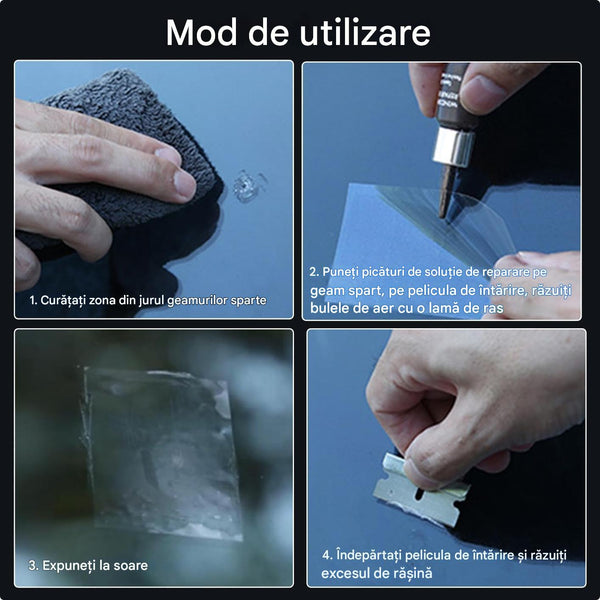 Mod de utilizare

1. Curățați zona din jurul geamurilor sparte

2. Puneți picături de soluție de reparare pe geam spart, pe pelicula de întărire, răzuiți bulele de aer cu o lamă de ras

3. Expuneți la soare

4. Îndepărtați pelicula de întărire și răzuiți excesul de rășină