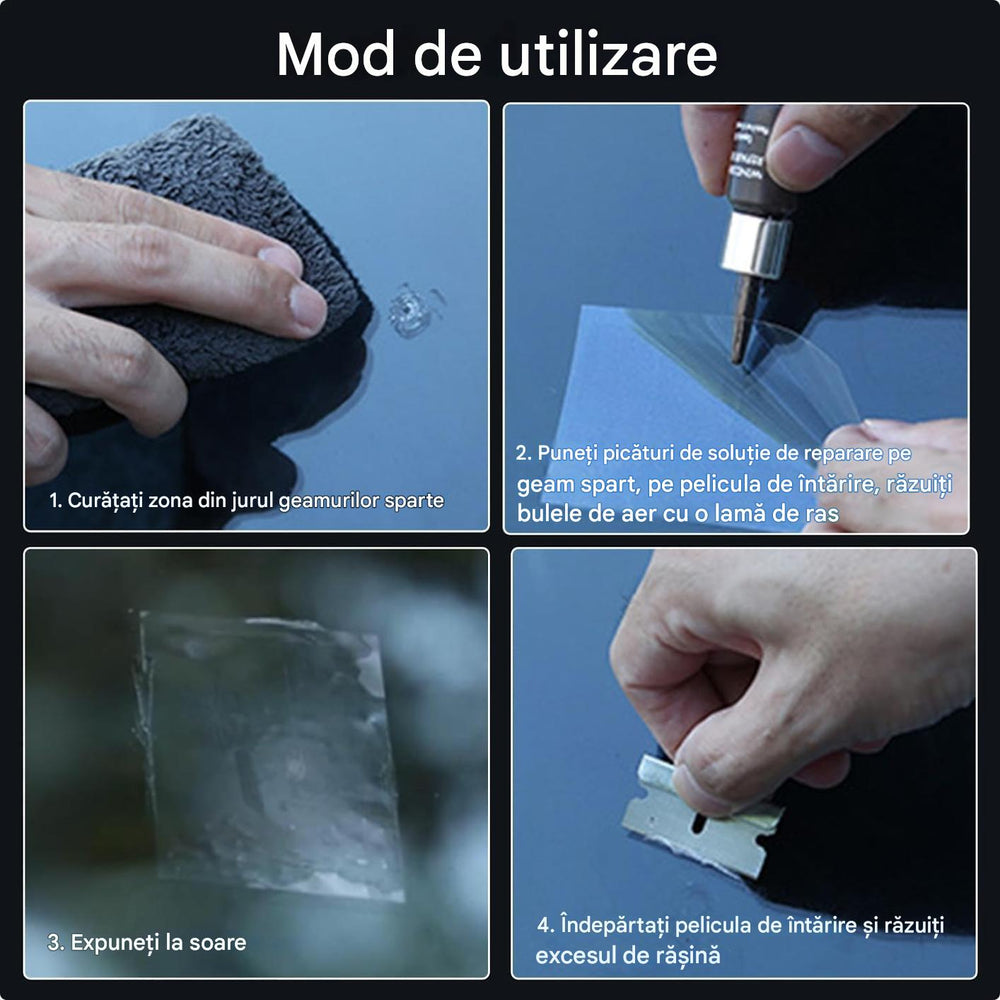 Mod de utilizare

1. Curățați zona din jurul geamurilor sparte

2. Puneți picături de soluție de reparare pe geam spart, pe pelicula de întărire, răzuiți bulele de aer cu o lamă de ras

3. Expuneți la soare

4. Îndepărtați pelicula de întărire și răzuiți excesul de rășină