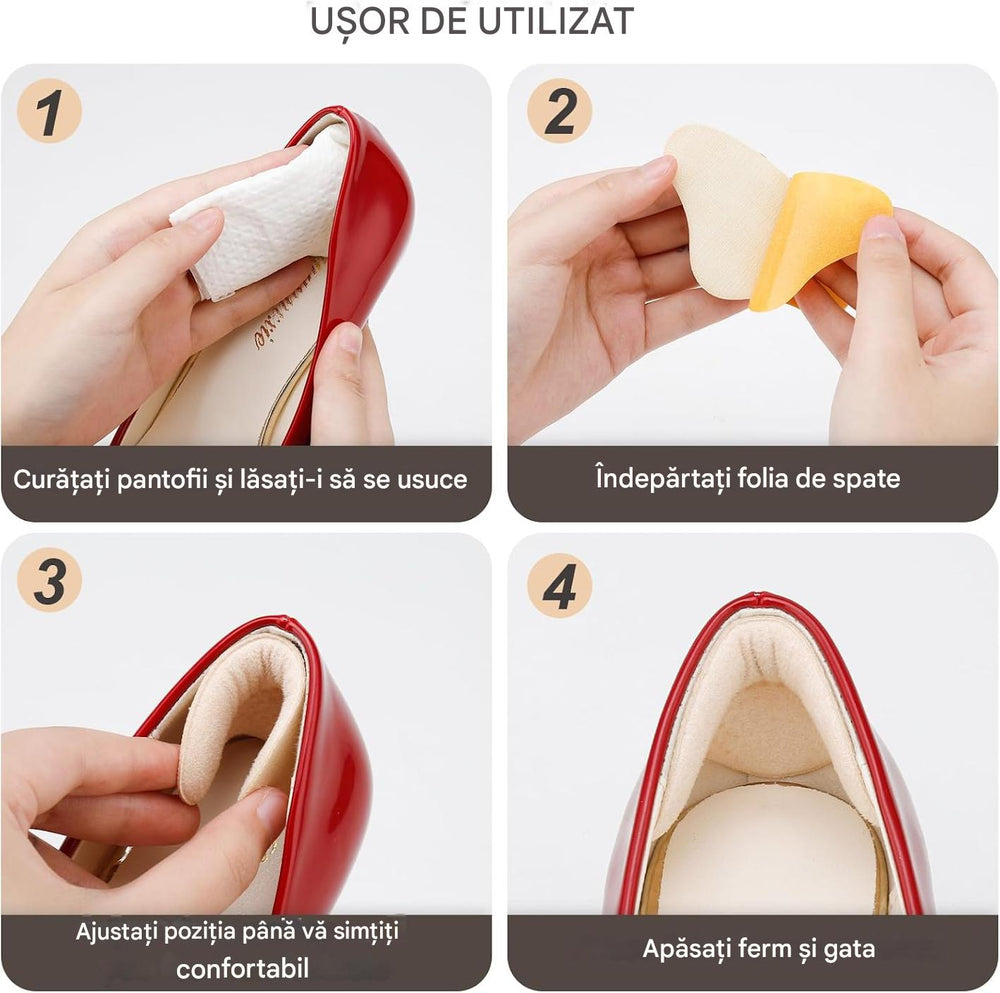 UȘOR DE UTILIZAT

1

Curățați pantofii și lăsați-i să se usuce

2

Îndepărtați folia de spate

3

Ajustați poziția până vă simțiți confortabil

4

Apăsați ferm și gata